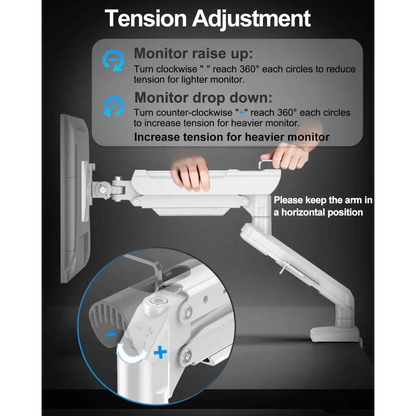 Tension Adjustment

Monitor raise up:
Turn clockwise "-" reach 360° each circles to reduce tension for lighter monitor.

Monitor drop down:
Turn counter-clockwise "+" reach 360° each circles to increase tension for heavier monitor.

Increase tension for heavier monitor

Please keep the arm in a horizontal position

-

+